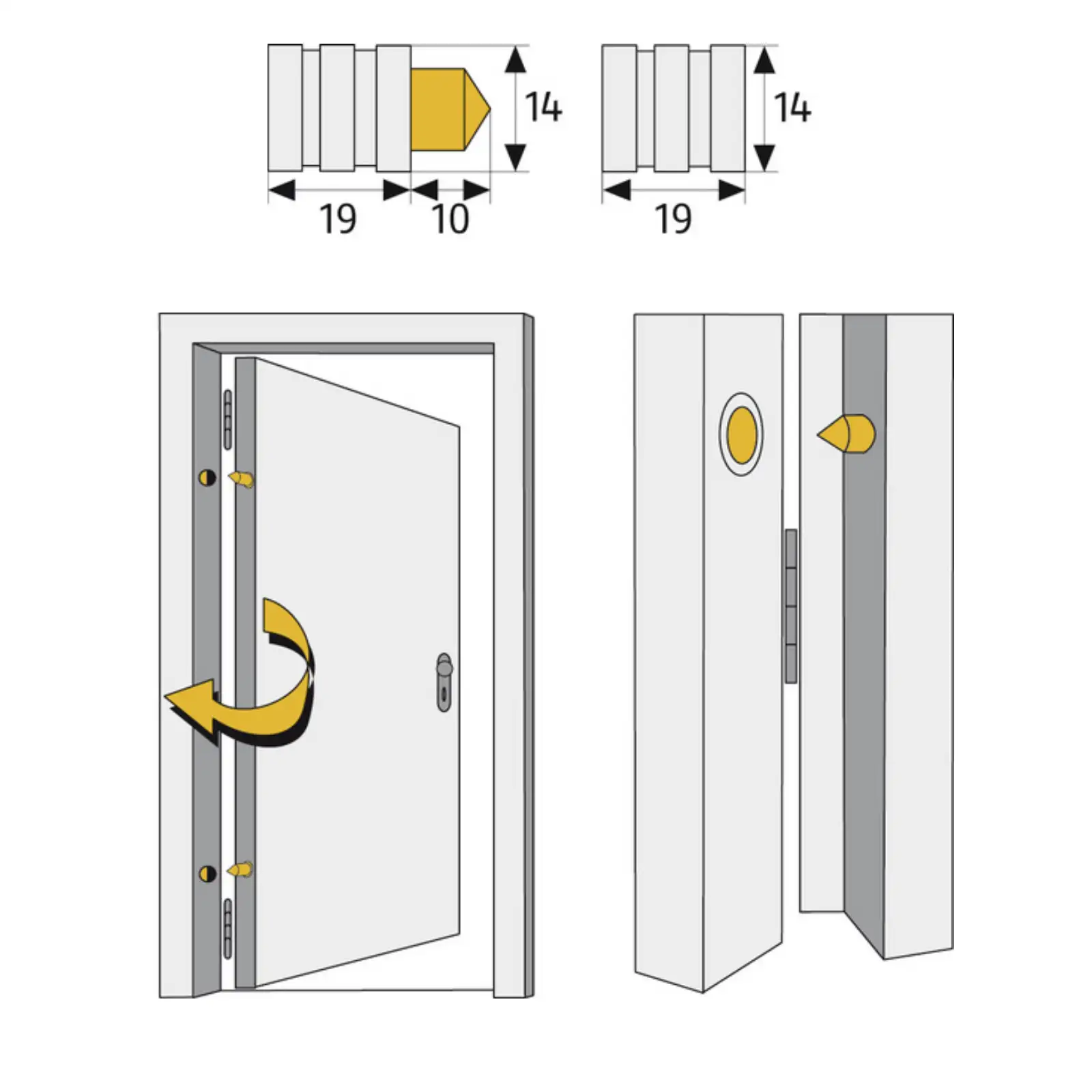 14
19
10
14
19